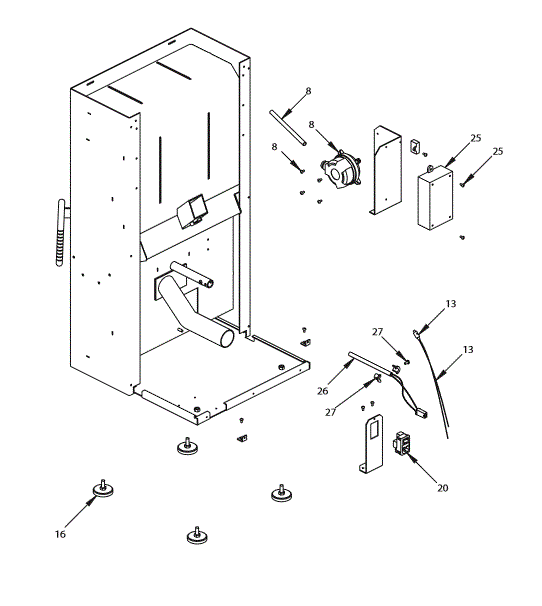 8
8
8
25
25
13
27
13
26
27
20
16